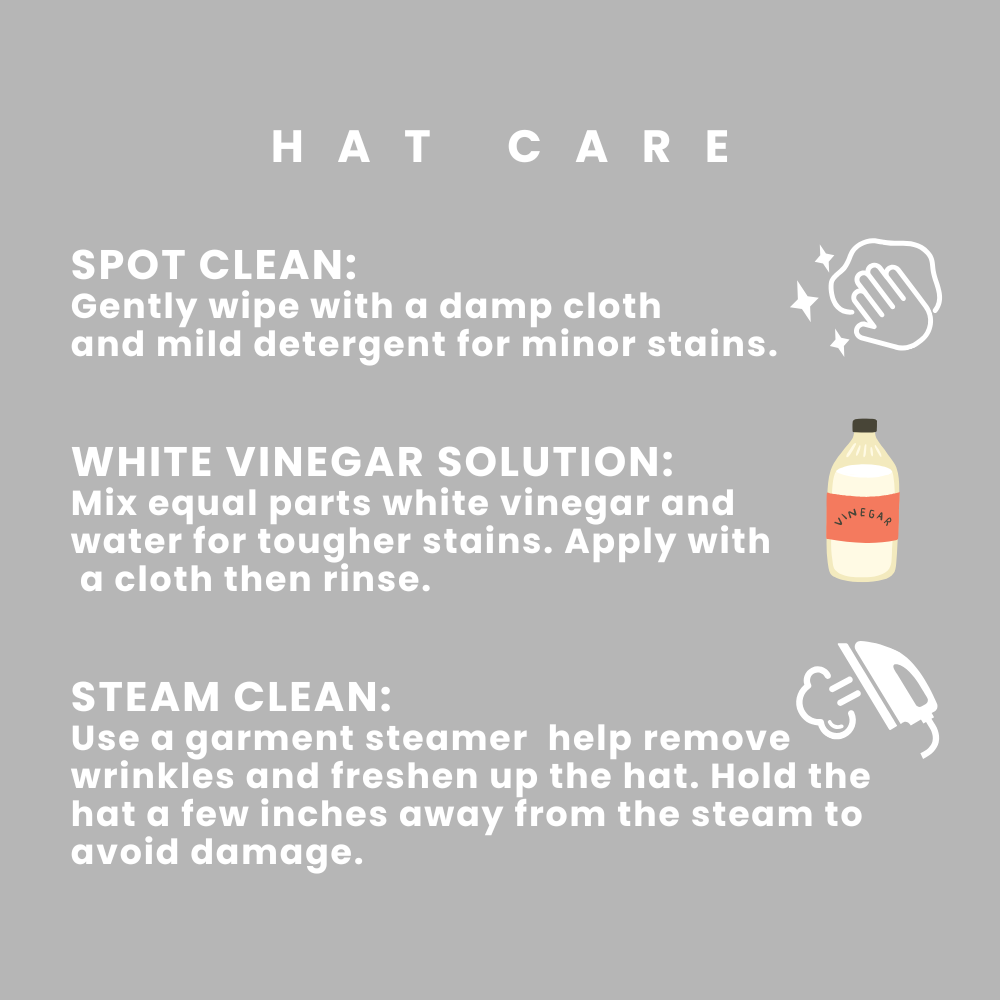 HAT CARE

SPOT CLEAN:
Gently wipe with a damp cloth and mild detergent for minor stains.

WHITE VINEGAR SOLUTION:
Mix equal parts white vinegar and water for tougher stains. Apply with a cloth then rinse.

VINEGAR

STEAM CLEAN:
Use a garment steamer help remove wrinkles and freshen up the hat. Hold the hat a few inches away from the steam to avoid damage.